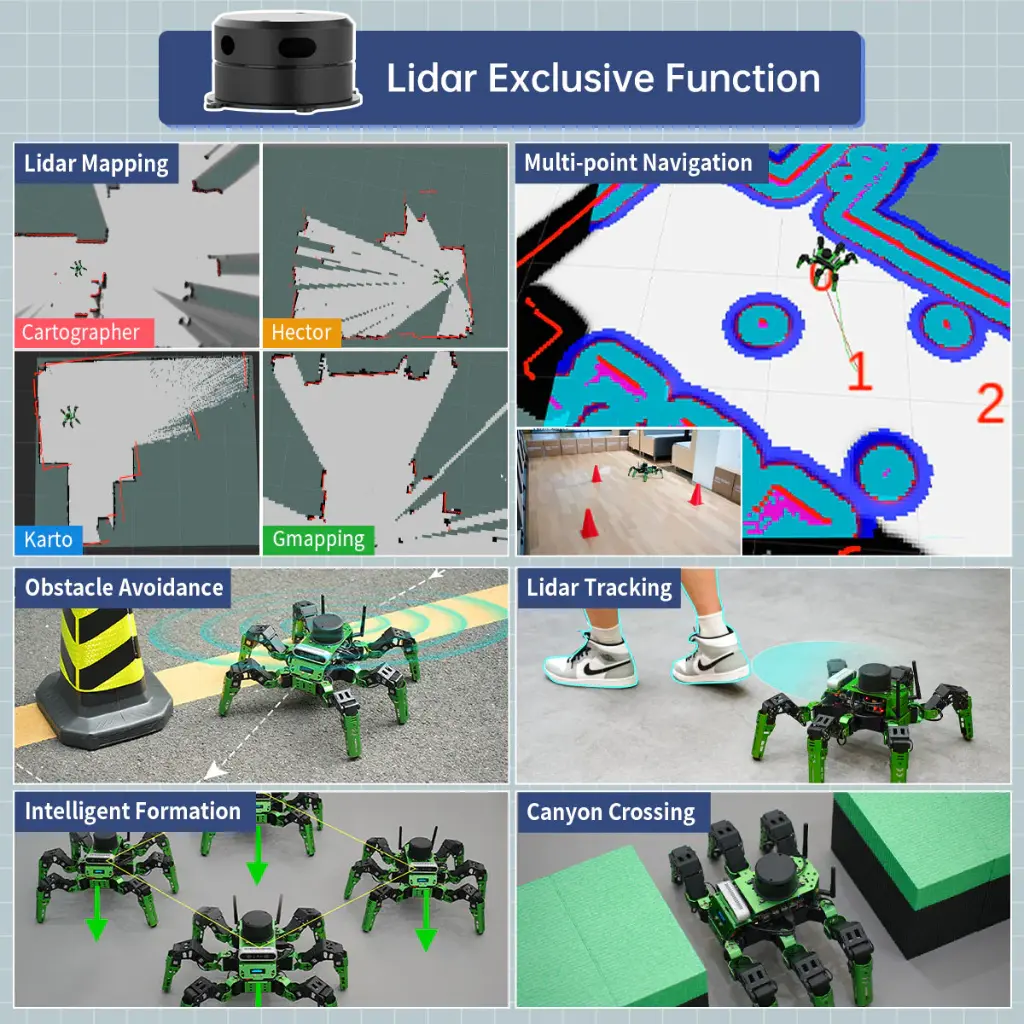 Lidar Exclusive Function

Lidar Mapping

Cartographer

Hector

Karto

Gmapping

Multi-point Navigation

0

1

2

Obstacle Avoidance

Lidar Tracking

Intelligent Formation

Canyon Crossing